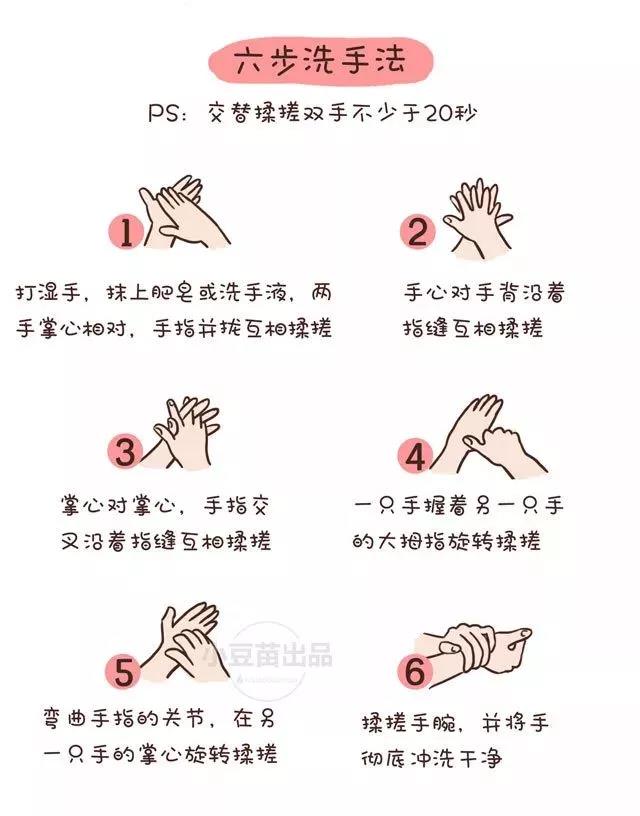 六步洗手法

PS：交替揉搓双手不少于20秒

1

打湿手，抹上肥皂或洗手液，两手掌心相对，手指并拢互相揉搓

2

手心对手背沿着指缝互相揉搓

3

掌心对掌心，手指交叉沿着指缝互相揉搓

4

一只手握着另一只手的大拇指旋转揉搓

5

小豆苗出品

弯曲手指的关节，在另一只手的掌心旋转揉搓

6

揉搓手腕，并将手彻底冲洗干净