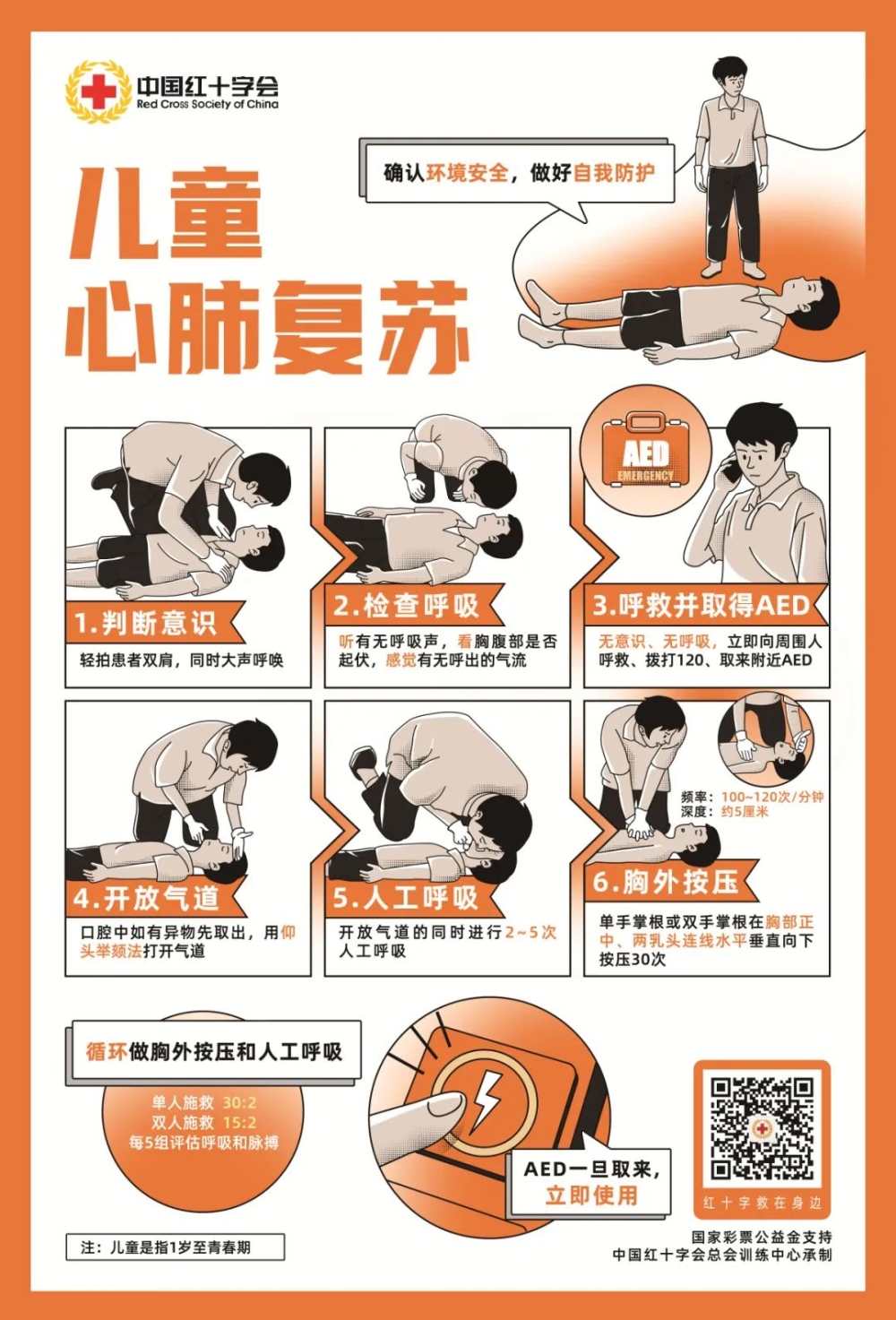 中国红十字会
Red Cross Society of China

儿童
心肺复苏

确认环境安全，做好自我防护

AED
EMERGENCY

1.判断意识
轻拍患者双肩，同时大声呼唤

2.检查呼吸
听有无呼吸声，看胸腹部是否起伏，感觉有无呼出的气流

3.呼救并取得AED
无意识、无呼吸，立即向周围人呼救、拨打120、取来附近AED

4.开放气道
口腔中如有异物先取出，用仰头举颏法打开气道

5.人工呼吸
开放气道的同时进行2~5次人工呼吸

频率：100~120次/分钟
深度：约5厘米

6.胸外按压
单手掌根或双手掌根在胸部正中、两乳头连线水平垂直向下按压30次

循环做胸外按压和人工呼吸
单人施救 30:2
双人施救 15:2
每5组评估呼吸和脉搏

AED一旦取来，
立即使用

红十字救在身边

注：儿童是指1岁至青春期

国家彩票公益金支持
中国红十字会总会训练中心承制