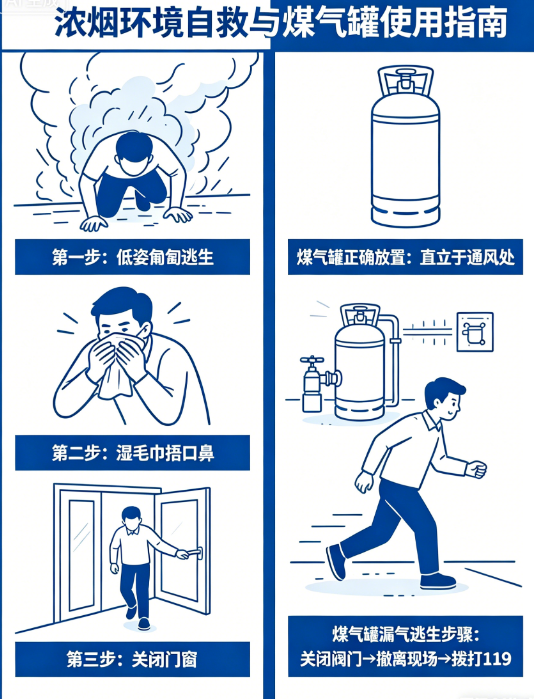 浓烟环境自救与煤气罐使用指南

第一步：低姿匍匐逃生

第二步：湿毛巾捂口鼻

第三步：关闭门窗

煤气罐正确放置：直立于通风处

煤气罐漏气逃生步骤：
关闭阀门→撤离现场→拨打119